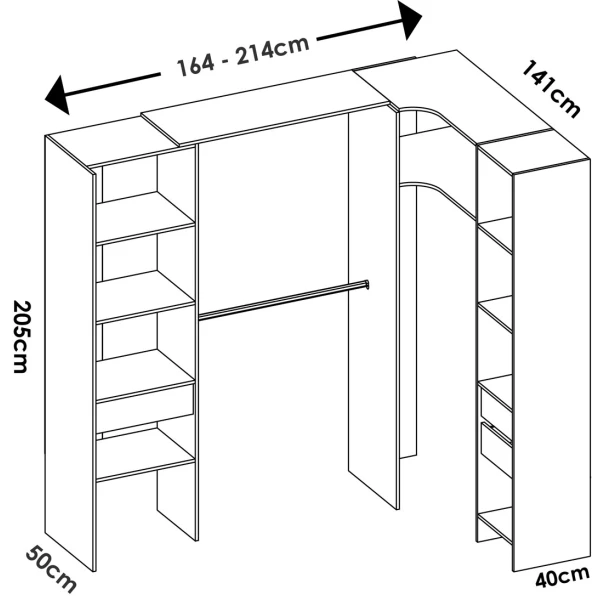 164 - 214cm

141cm

205cm

50cm

40cm